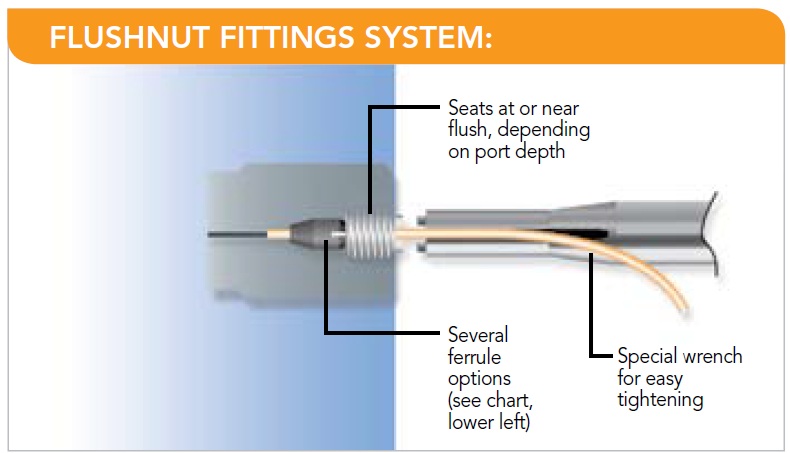 FLUSHNUT FITTINGS SYSTEM:

Seats at or near flush, depending on port depth

Several ferrule options (see chart, lower left)

Special wrench for easy tightening