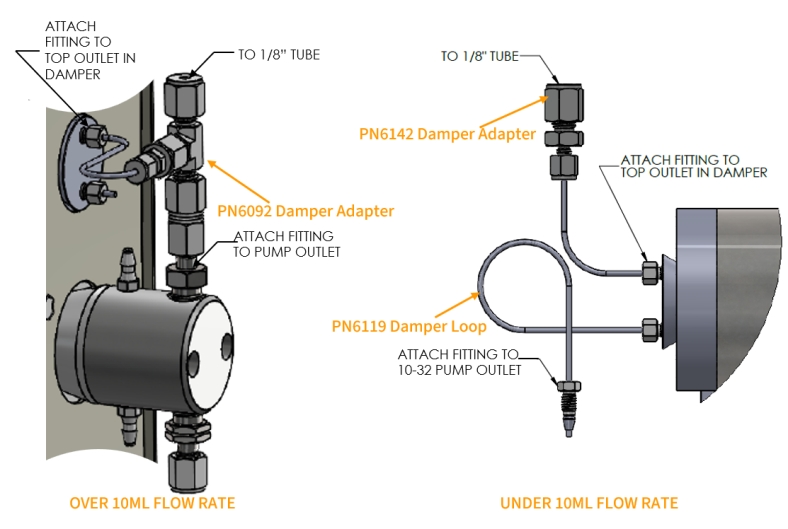 ATTACH FITTING TO TOP OUTLET IN DAMPER

TO 1/8" TUBE

PN6092 Damper Adapter

ATTACH FITTING TO PUMP OUTLET

OVER 10ML FLOW RATE

TO 1/8" TUBE

PN6142 Damper Adapter

ATTACH FITTING TO TOP OUTLET IN DAMPER

PN6119 Damper Loop

ATTACH FITTING TO 10-32 PUMP OUTLET

UNDER 10ML FLOW RATE